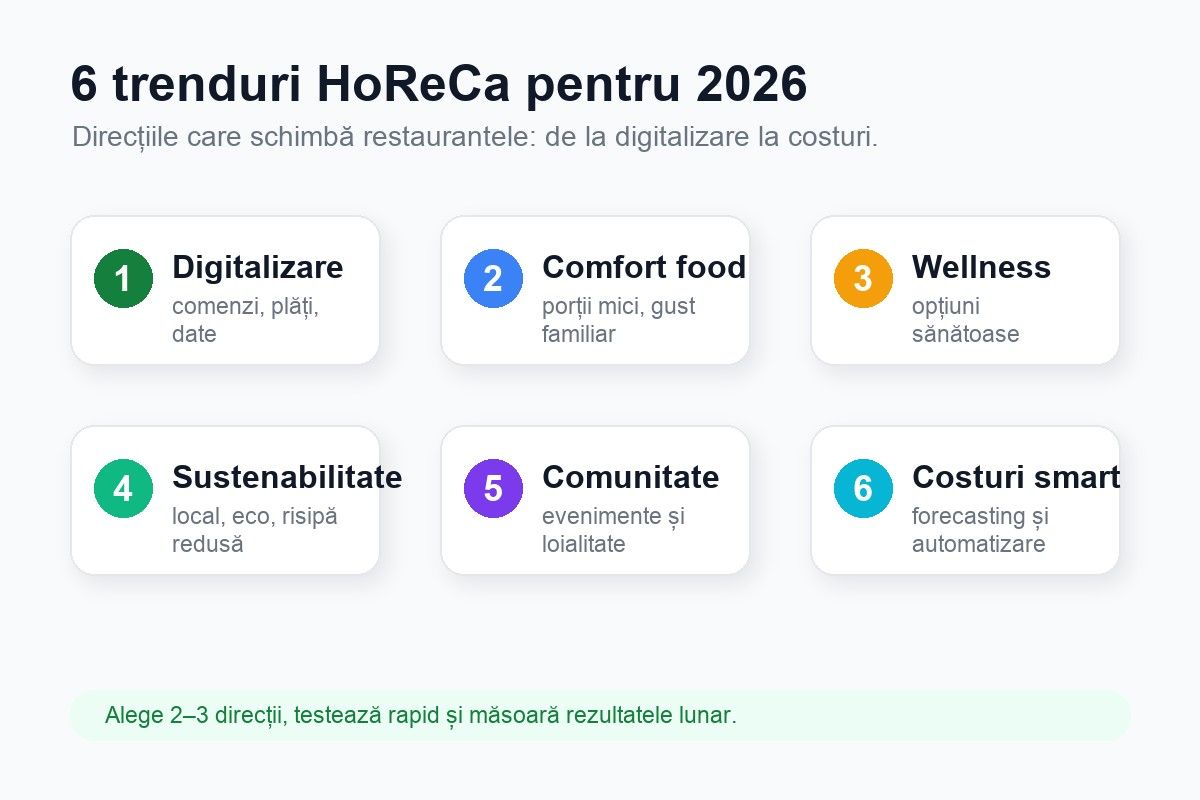 6 trenduri HoReCa pentru 2026

Direcțiile care schimbă restaurantele: de la digitalizare la costuri.

1 Digitalizare
comenzi, plăți, date

2 Comfort food
porții mici, gust familiar

3 Wellness
opțiuni sănătoase

4 Sustenabilitate
local, eco, risipă redusă

5 Comunitate
evenimente și loialitate

6 Costuri smart
forecasting și automatizare

Alege 2–3 direcții, testează rapid și măsoară rezultatele lunar.